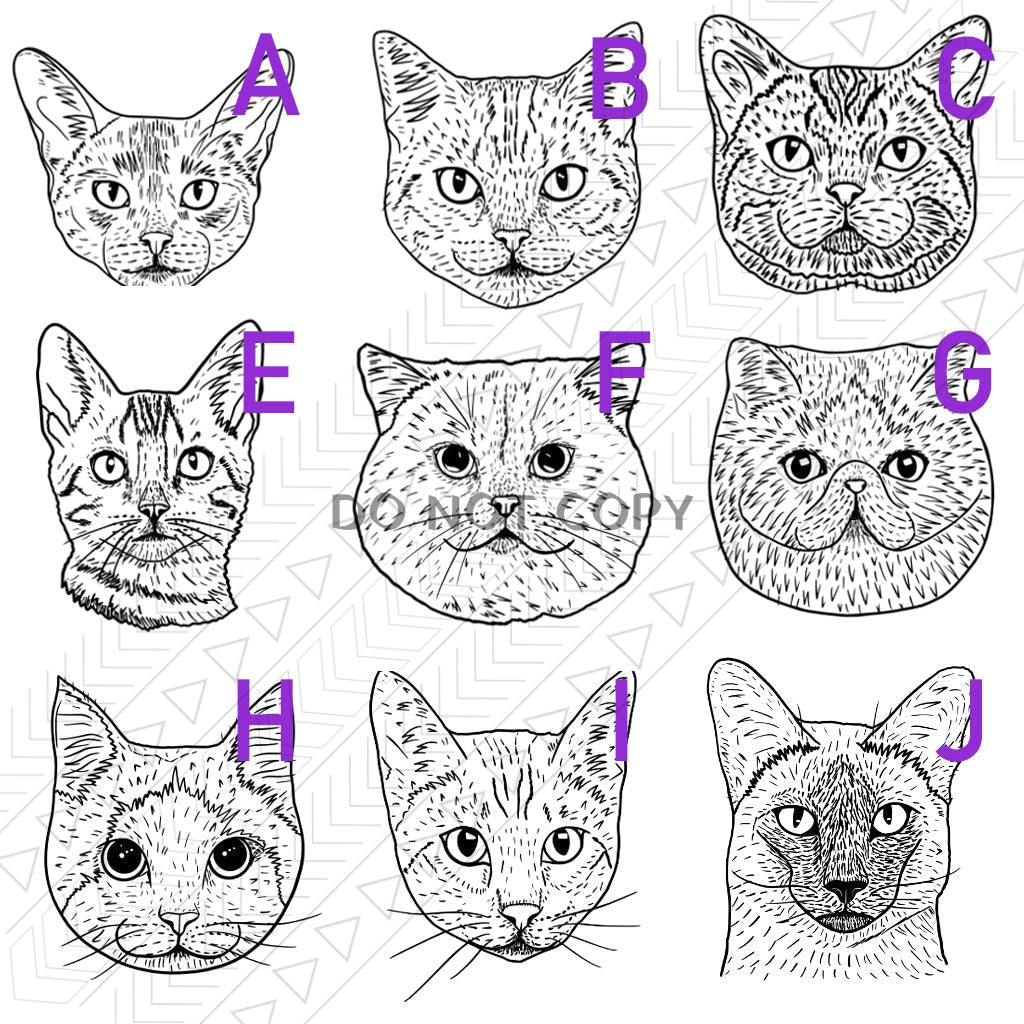 A B C
E F G
DO NOT COPY
H I J