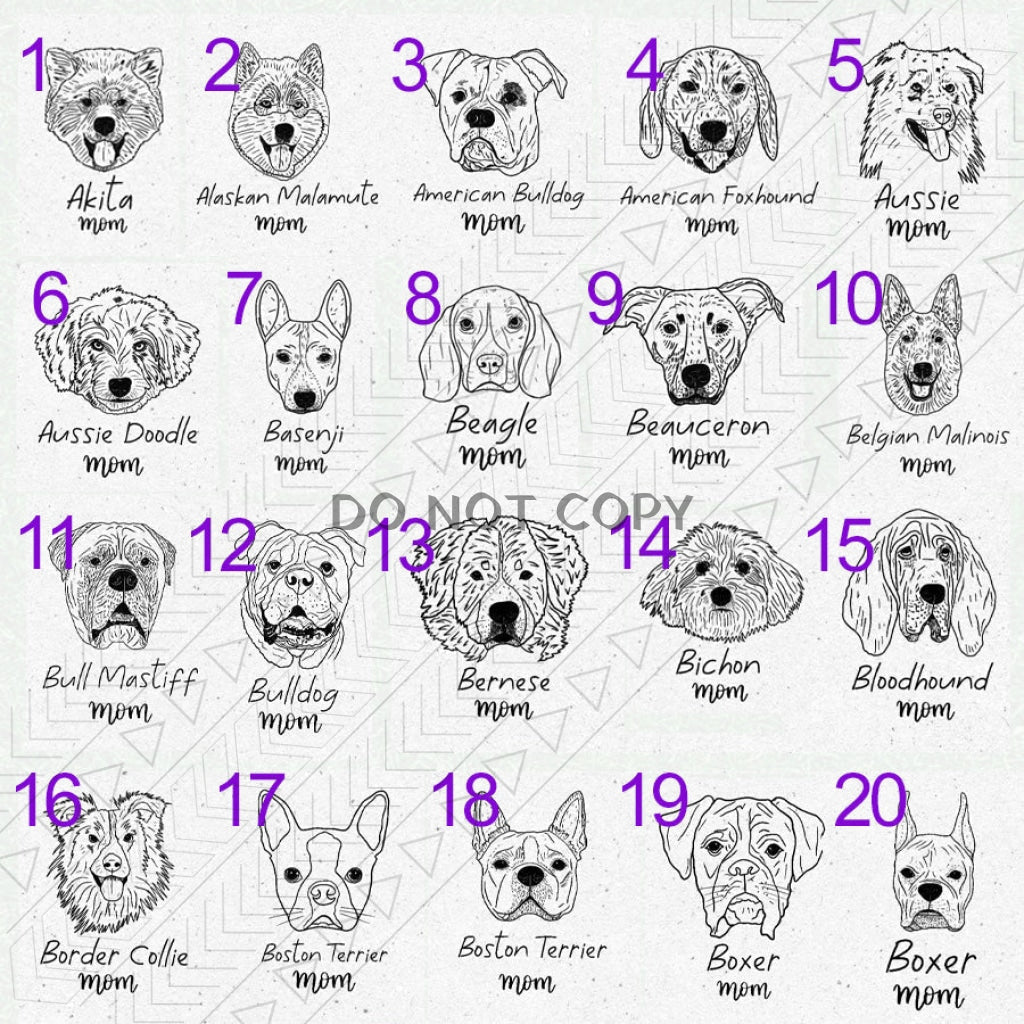 1
Akita
mom

2
Alaskan Malamute
mom

3
American Bulldog
mom

4
American Foxhound
mom

5
Aussie
mom

6
Aussie Doodle
mom

7
Basenji
mom

8
Beagle
mom

9
Beauceron
mom

10
Belgian Malinois
mom

DO NOT COPY

11
Bull Mastiff
mom

12
Bulldog
mom

13
Bernese
mom

14
Bichon
mom

15
Bloodhound
mom

16
Border Collie
mom

17
Boston Terrier
mom

18
Boston Terrier
mom

19
Boxer
mom

20
Boxer
mom