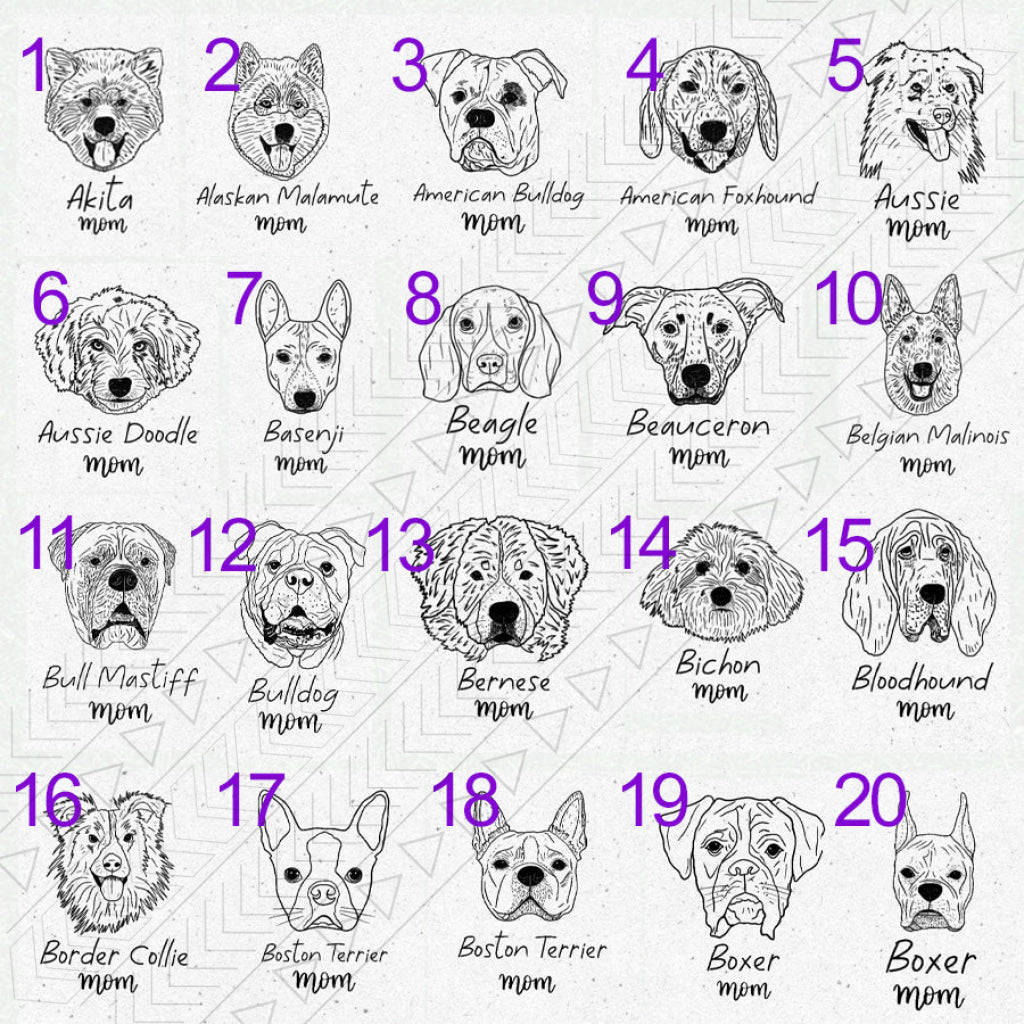 1
Akita
mom

2
Alaskan Malamute
mom

3
American Bulldog
mom

4
American Foxhound
mom

5
Aussie
mom

6
Aussie Doodle
mom

7
Basenji
mom

8
Beagle
mom

9
Beauceron
mom

10
Belgian Malinois
mom

11
Bull Mastiff
mom

12
Bulldog
mom

13
Bernese
mom

14
Bichon
mom

15
Bloodhound
mom

16
Border Collie
mom

17
Boston Terrier
mom

18
Boston Terrier
mom

19
Boxer
mom

20
Boxer
mom